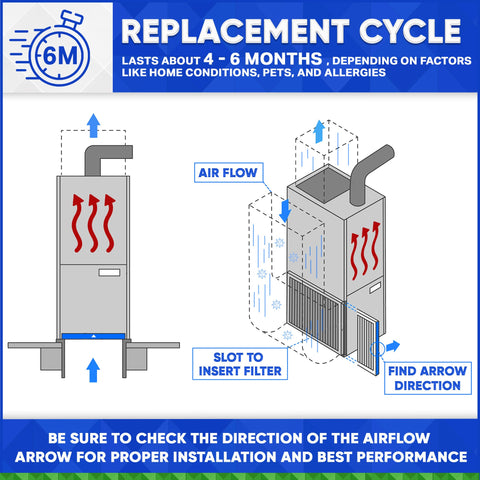 6M

REPLACEMENT CYCLE

LASTS ABOUT 4 - 6 MONTHS , DEPENDING ON FACTORS LIKE HOME CONDITIONS, PETS, AND ALLERGIES

AIR FLOW

SLOT TO INSERT FILTER

FIND ARROW DIRECTION

BE SURE TO CHECK THE DIRECTION OF THE AIRFLOW ARROW FOR PROPER INSTALLATION AND BEST PERFORMANCE